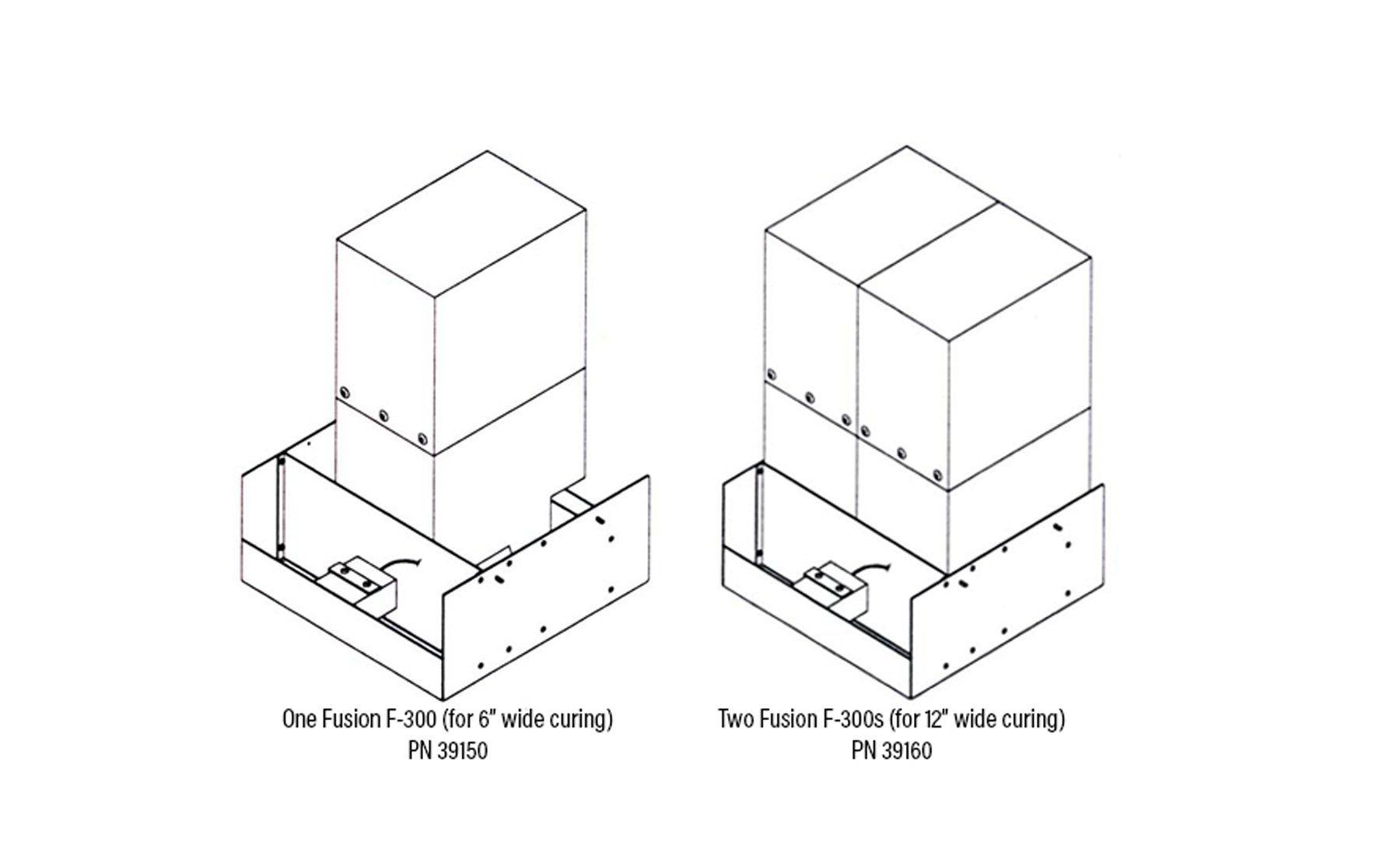 One Fusion F-300 (for 6" wide curing)
PN 39150

Two Fusion F-300s (for 12" wide curing)
PN 39160